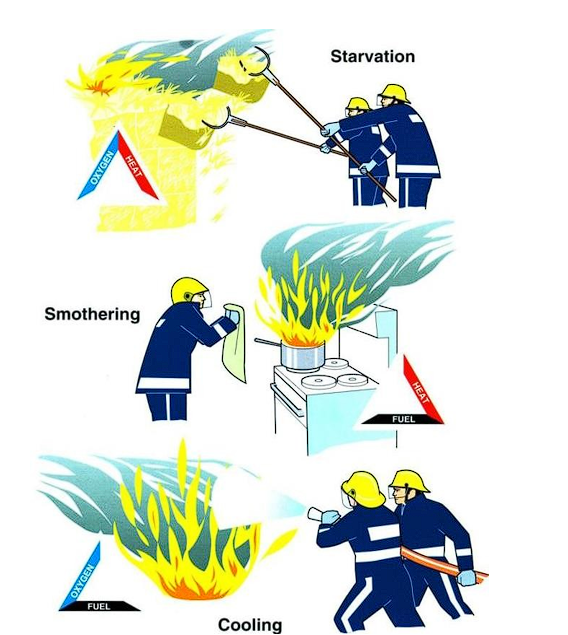 Starvation

OXYGEN
HEAT

Smothering

HEAT
FUEL

OXYGEN
FUEL

Cooling